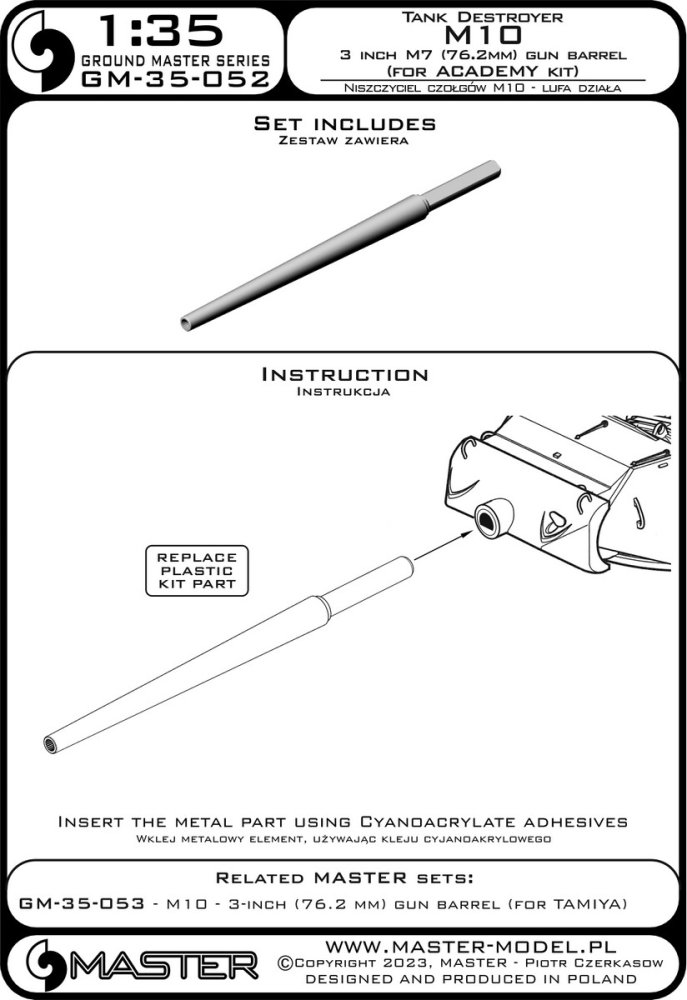 1:35
GROUND MASTER SERIES
GM-35-052

Tank Destroyer
M10
3 inch M7 (76.2mm) gun barrel
(for ACADEMY kit)
Niszczyciel czołgów M10 - lufa działa

Set includes
Zestaw zawiera

Instruction
Instrukcja

REPLACE PLASTIC KIT PART

Insert the metal part using Cyanoacrylate adhesives
Wklej metalowy element, używając kleju cyjanoakrylowego

Related MASTER sets:
GM-35-053 - M10 - 3-inch (76.2 mm) gun barrel (for TAMIYA)

MASTER
WWW.MASTER-MODEL.PL
©Copyright 2023, MASTER - Piotr Czerkasow
DESIGNED AND PRODUCED IN POLAND