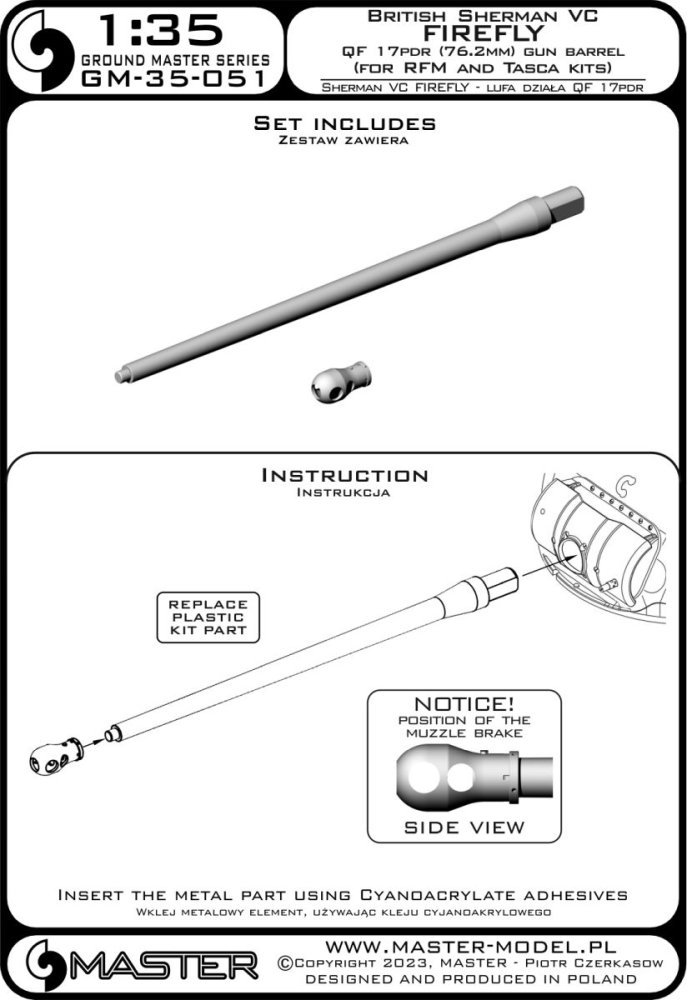 1:35
GROUND MASTER SERIES
GM-35-051

British Sherman VC
FIREFLY
QF 17pdr (76.2mm) gun barrel
(for RFM and Tasca kits)
Sherman VC FIREFLY - lufa działa QF 17pdr

Set includes
Zestaw zawiera

Instruction
Instrukcja

REPLACE PLASTIC KIT PART

NOTICE!
POSITION OF THE MUZZLE BRAKE
SIDE VIEW

Insert the metal part using Cyanoacrylate adhesives
Wklej metalowy element, używając kleju cyjanoakrylowego

MASTER
WWW.MASTER-MODEL.PL
©Copyright 2023, MASTER - Piotr Czerkasow
DESIGNED AND PRODUCED IN POLAND