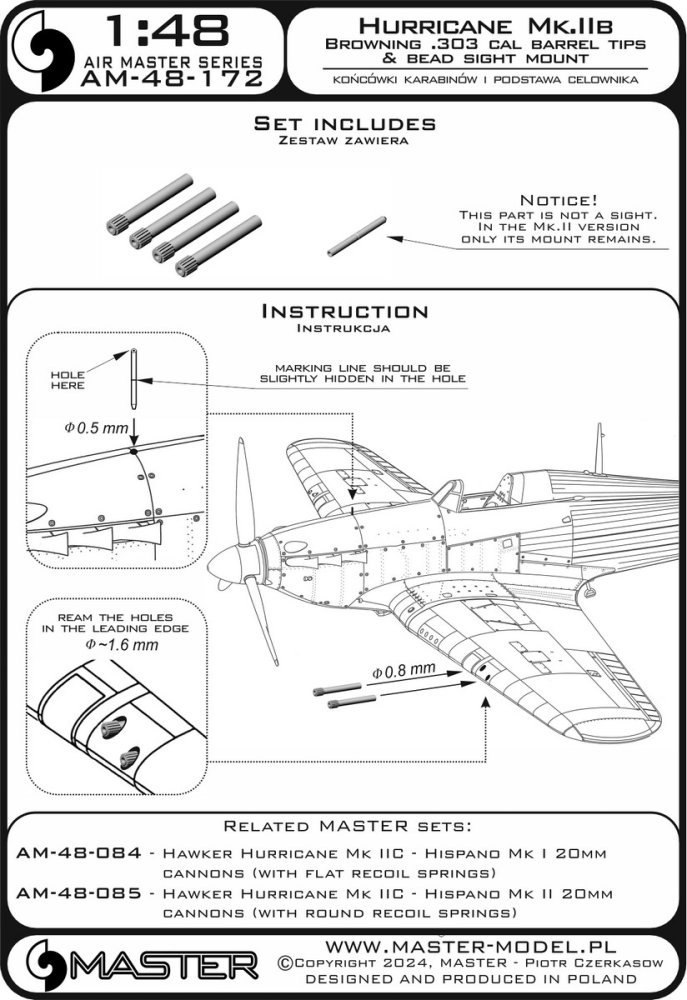 1:48
AIR MASTER SERIES
AM-48-172

Hurricane Mk.IIb
Browning .303 cal barrel tips & bead sight mount
KOŃCÓWKI KARABINÓW I PODSTAWA CELOWNIKA

Set includes
Zestaw zawiera

Notice!
This part is not a sight. In the Mk.II version only its mount remains.

Instruction
Instrukcja

HOLE HERE

MARKING LINE SHOULD BE SLIGHTLY HIDDEN IN THE HOLE

$\Phi$ 0.5 mm

REAM THE HOLES IN THE LEADING EDGE
$\Phi$ ~1.6 mm

$\Phi$ 0.8 mm

Related MASTER sets:
AM-48-084 - Hawker Hurricane Mk IIC - Hispano Mk I 20mm cannons (with flat recoil springs)
AM-48-085 - Hawker Hurricane Mk IIC - Hispano Mk II 20mm cannons (with round recoil springs)

MASTER
WWW.MASTER-MODEL.PL
©Copyright 2024, MASTER - Piotr Czerkasow
DESIGNED AND PRODUCED IN POLAND