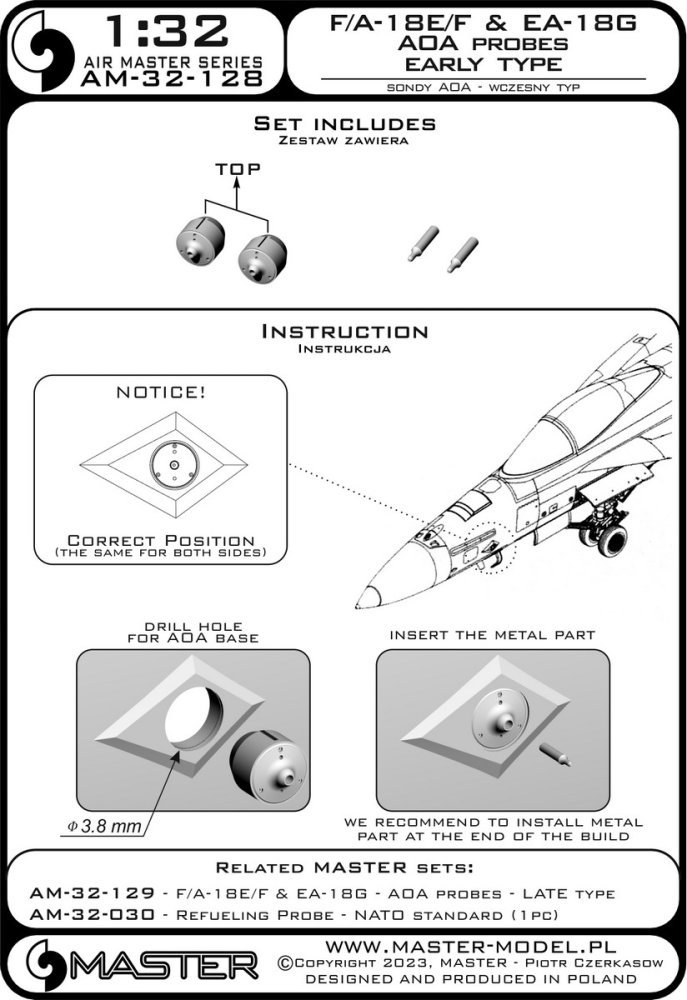 1:32
AIR MASTER SERIES
AM-32-128

F/A-18E/F & EA-18G
AOA PROBES
EARLY TYPE
SONDY AOA - WCZESNY TYP

SET INCLUDES
ZESTAW ZAWIERA

TOP

INSTRUCTION
INSTRUKCJA

NOTICE!

CORRECT POSITION
(THE SAME FOR BOTH SIDES)

DRILL HOLE FOR AOA BASE

$\Phi$ 3.8 mm

INSERT THE METAL PART

WE RECOMMEND TO INSTALL METAL PART AT THE END OF THE BUILD

RELATED MASTER SETS:
AM-32-129 - F/A-18E/F & EA-18G - AOA PROBES - LATE TYPE
AM-32-030 - REFUELING PROBE - NATO STANDARD (1PC)

MASTER

WWW.MASTER-MODEL.PL
©COPYRIGHT 2023, MASTER - PIOTR CZERKASOW
DESIGNED AND PRODUCED IN POLAND