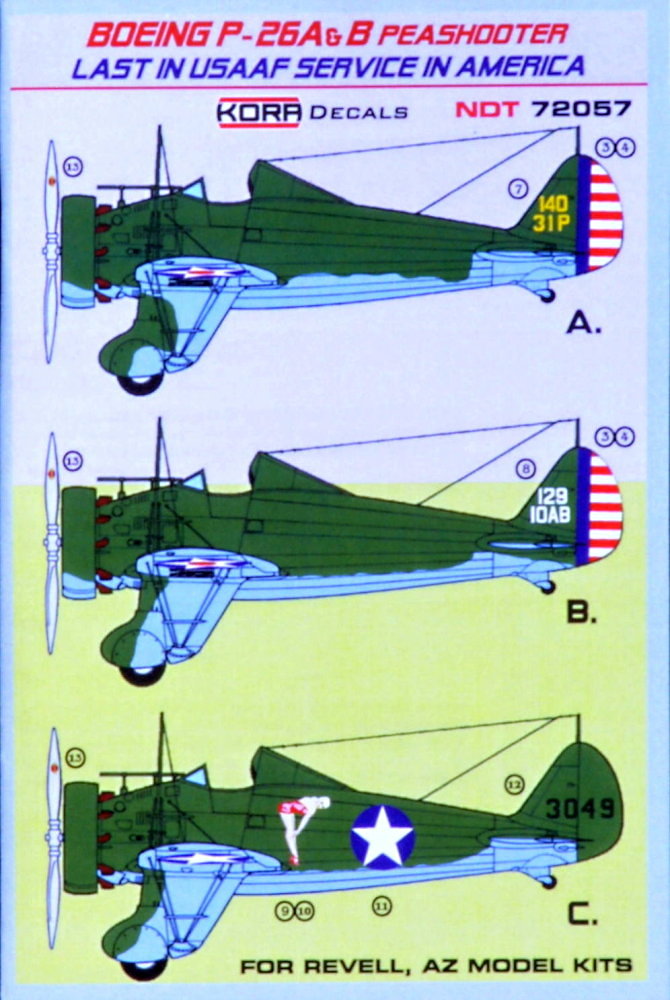 BOEING P-26A & B PEASHOOTER
LAST IN USAAF SERVICE IN AMERICA

KORA DECALS NDT 72057

13
3 4
7
140
31P
A.

13
3 4
8
129
10AB
B.

13
12
3049
9 10
11
C.

FOR REVELL, AZ MODEL KITS