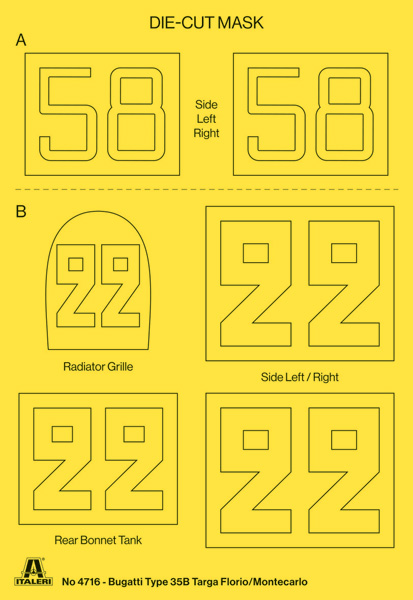 DIE-CUT MASK

A

58

Side
Left
Right

58

B

22

Radiator Grille

22

Side Left / Right

22

Rear Bonnet Tank

22

ITALERI

No 4716 - Bugatti Type 35B Targa Florio/Montecarlo