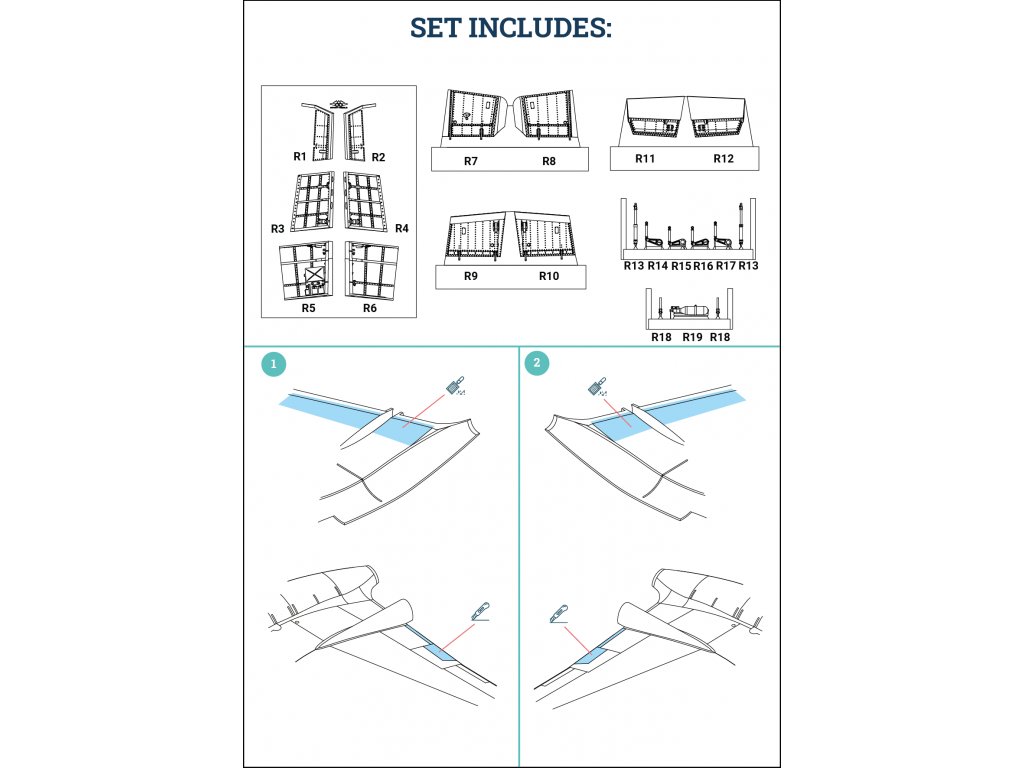 SET INCLUDES:

R1 R2
R3 R4
R5 R6

R7 R8

R9 R10

R11 R12

R13 R14 R15 R16 R17 R13

R18 R19 R18

1

2