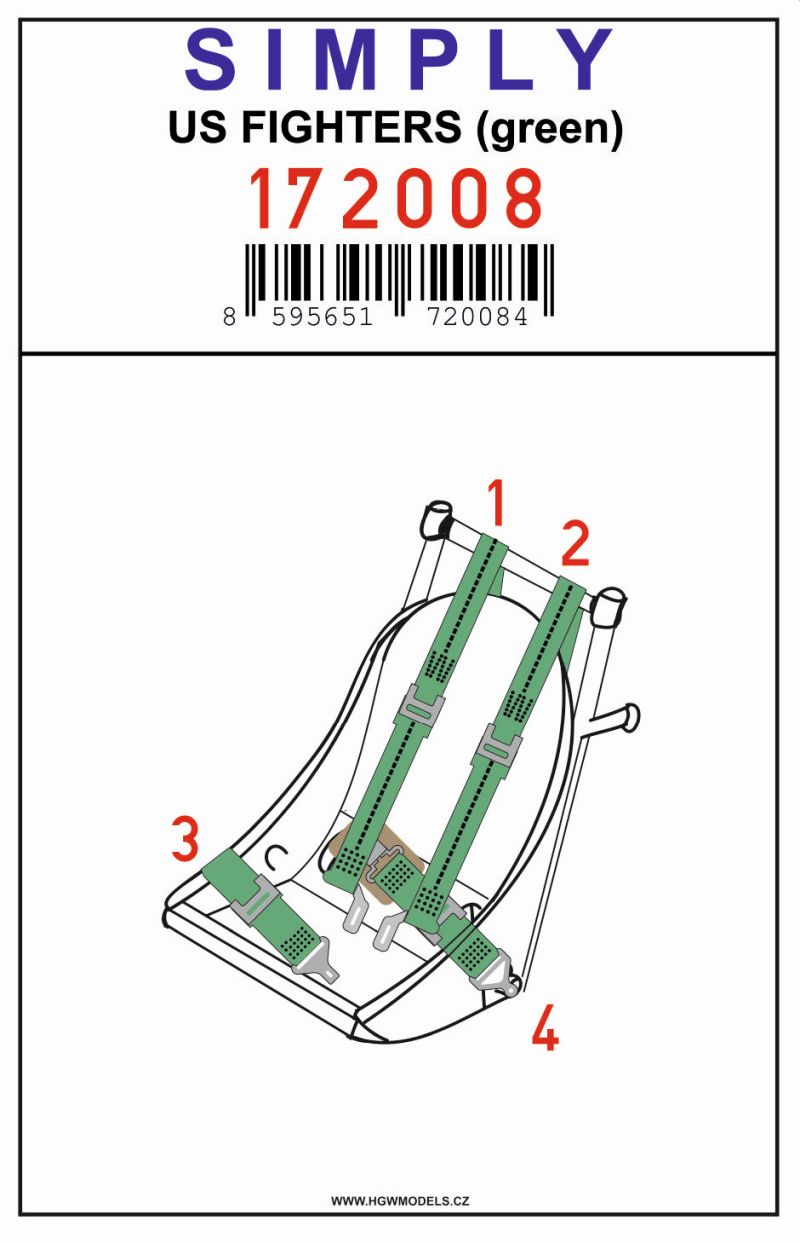 SIMPLY
US FIGHTERS (green)
172008

8 595651 720084

1
2
3
4

WWW.HGWMODELS.CZ