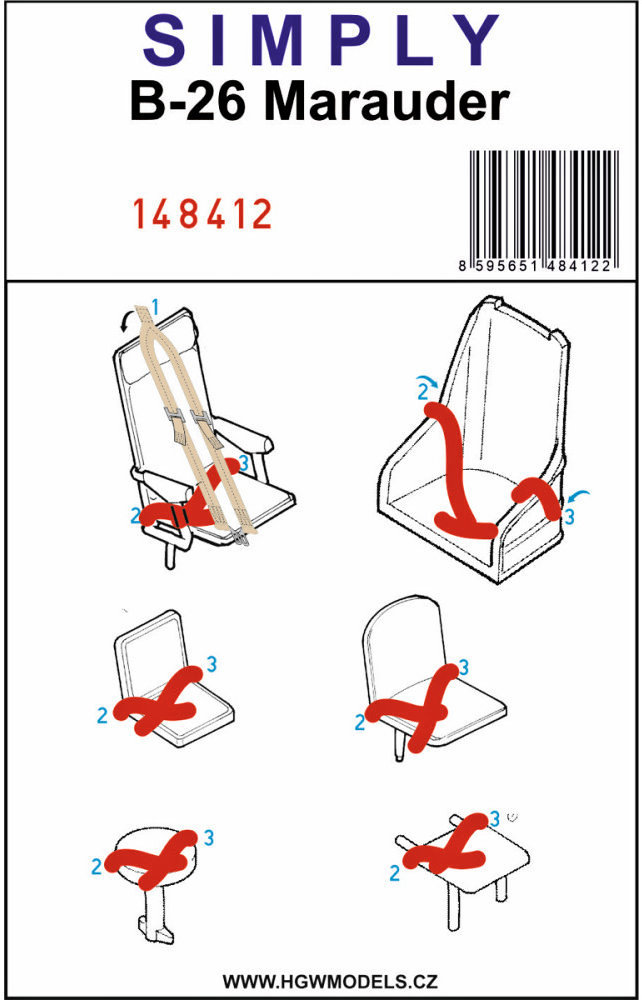 SIMPLY
B-26 Marauder

148412

8 595651 484122

1
2
3
2
3
2
3
2
3
2
3
2
3

WWW.HGWMODELS.CZ