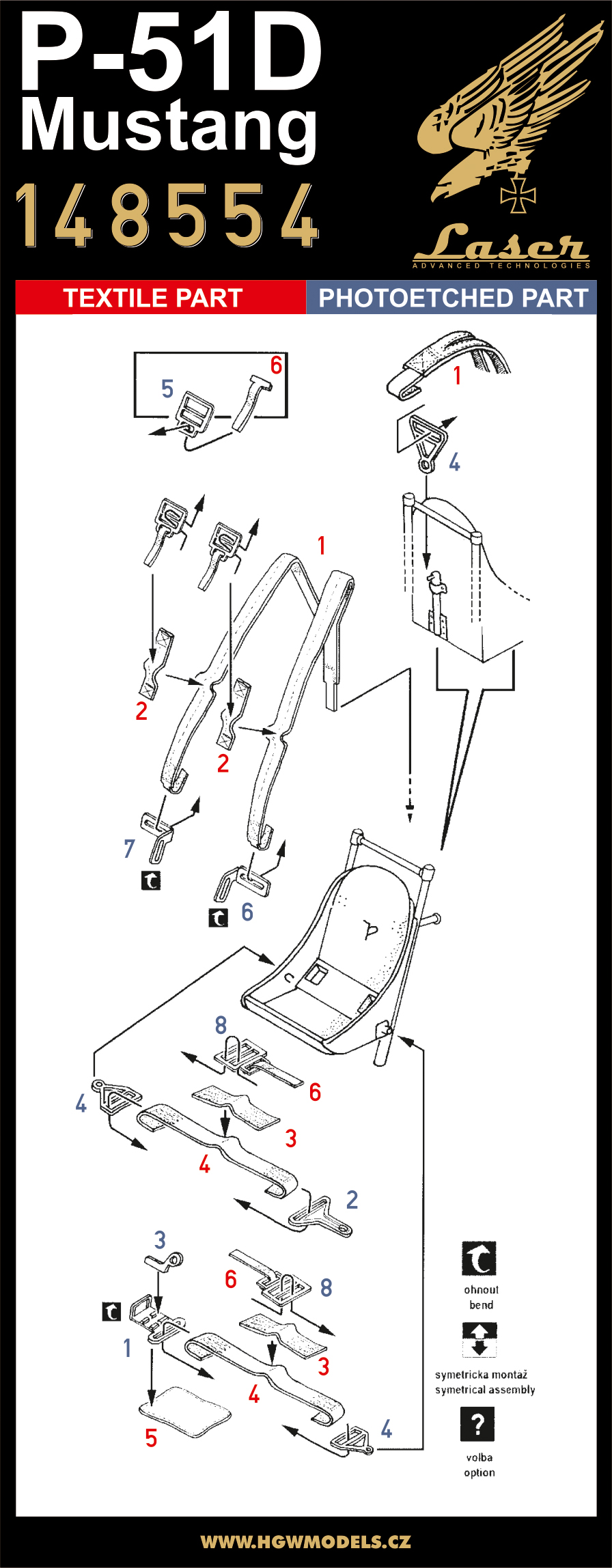 P-51D
Mustang
148554

Laser
ADVANCED TECHNOLOGIES

TEXTILE PART
PHOTOETCHED PART

5
6
1
4
1
2
2
7
6
8
6
4
3
4
2
3
6
8
1
3
4
5
4

ohnout
bend

symetricka montaž
symetrical assembly

?
volba
option

WWW.HGWMODELS.CZ