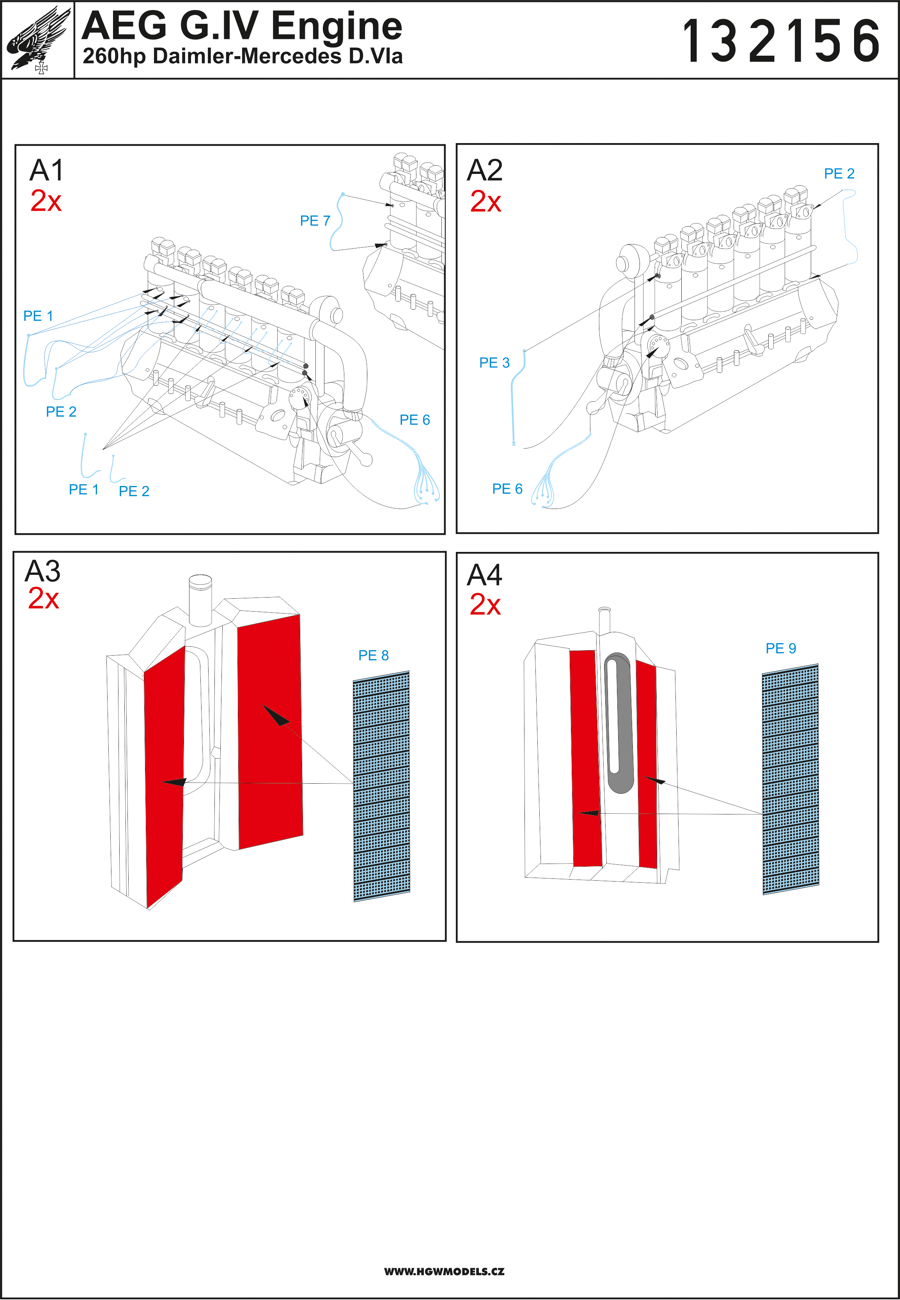 AEG G.IV Engine
260hp Daimler-Mercedes D.VIa

132156

A1
2x

PE 7
PE 1
PE 2
PE 6
PE 1
PE 2

A2
2x

PE 2
PE 3
PE 6

A3
2x

PE 8

A4
2x

PE 9

WWW.HGWMODELS.CZ