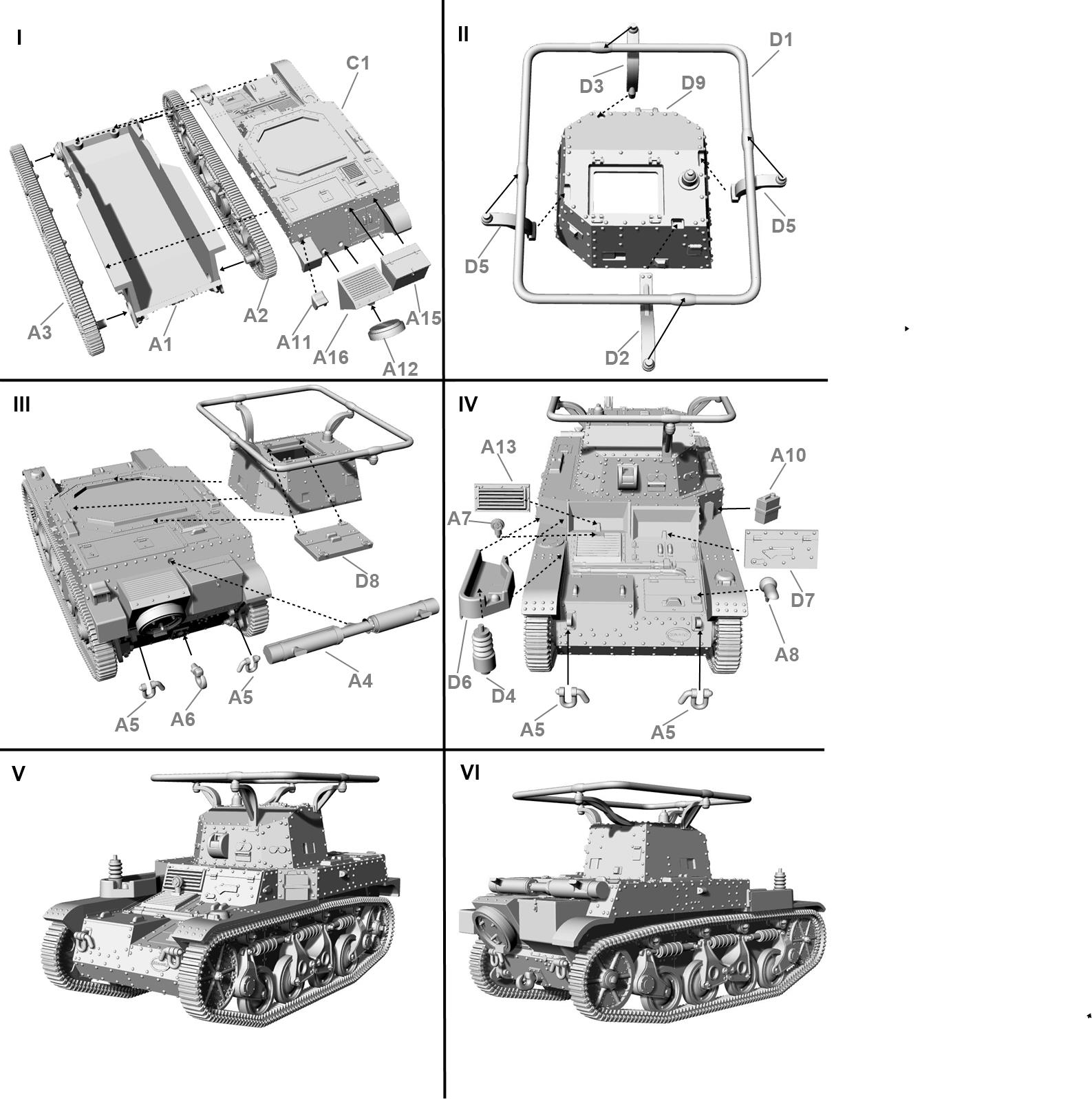 I
C1
A3
A1
A2
A11
A16
A12
A15

II
D1
D3
D9
D5
D5
D2

III
D8
A4
A5
A6
A5

IV
A13
A10
A7
D7
A8
D6
D4
A5
A5

V

VI