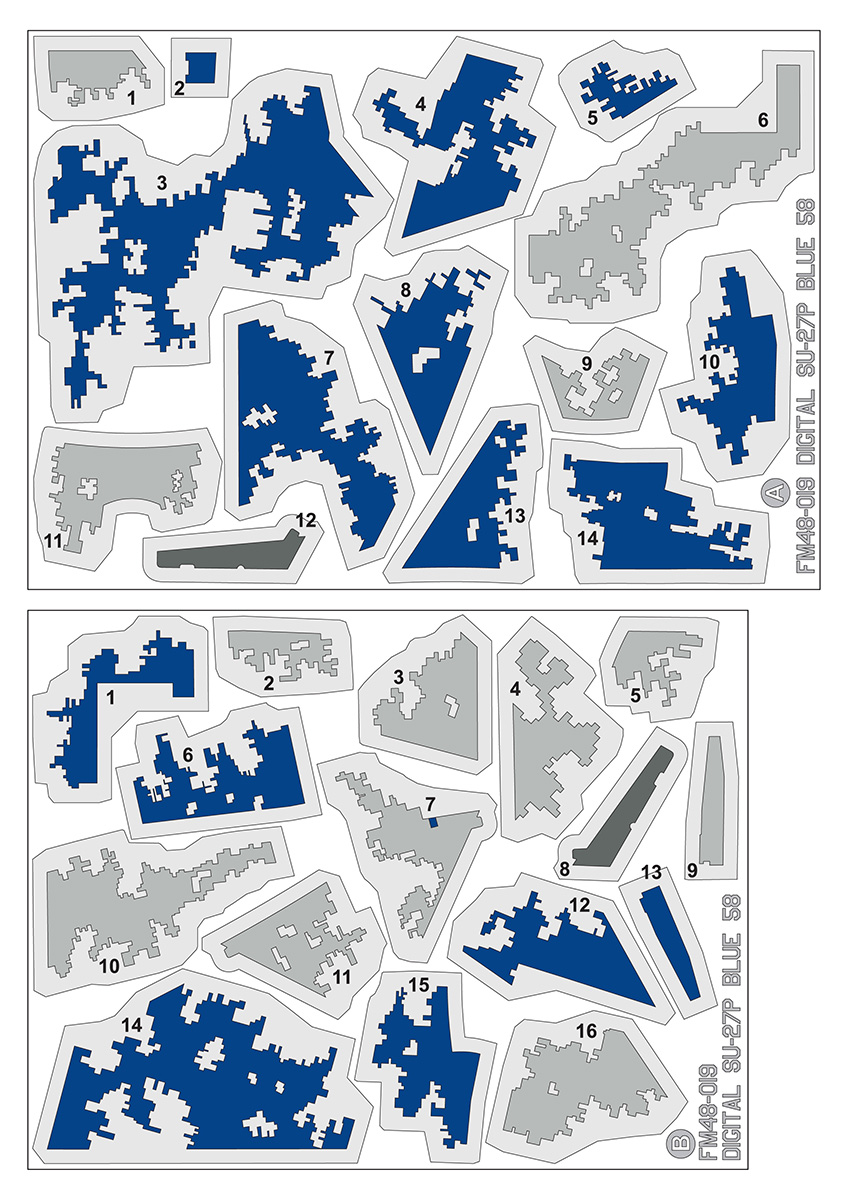 1
2
3
4
5
6
7
8
9
10
11
12
13
14

A FM48-019 DIGITAL SU-27P BLUE 58

1
2
3
4
5
6
7
8
9
10
11
12
13
14
15
16

B FM48-019 DIGITAL SU-27P BLUE 58