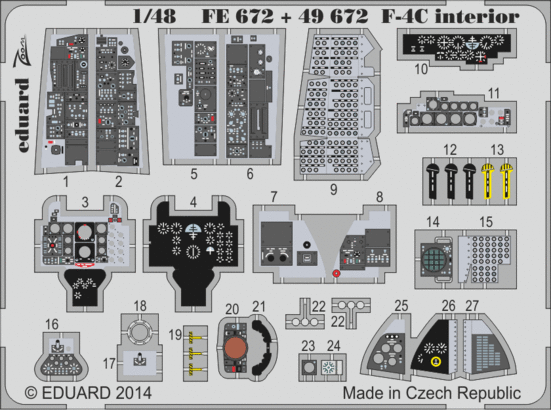 1/48 FE 672 + 49 672 F-4C interior

eduard Zoom

1
2
5
6
9
10
11
12
13
3
4
7
8
14
15
16
17
18
19
20
21
22
22
23
24
25
26
27

© EDUARD 2014

Made in Czech Republic