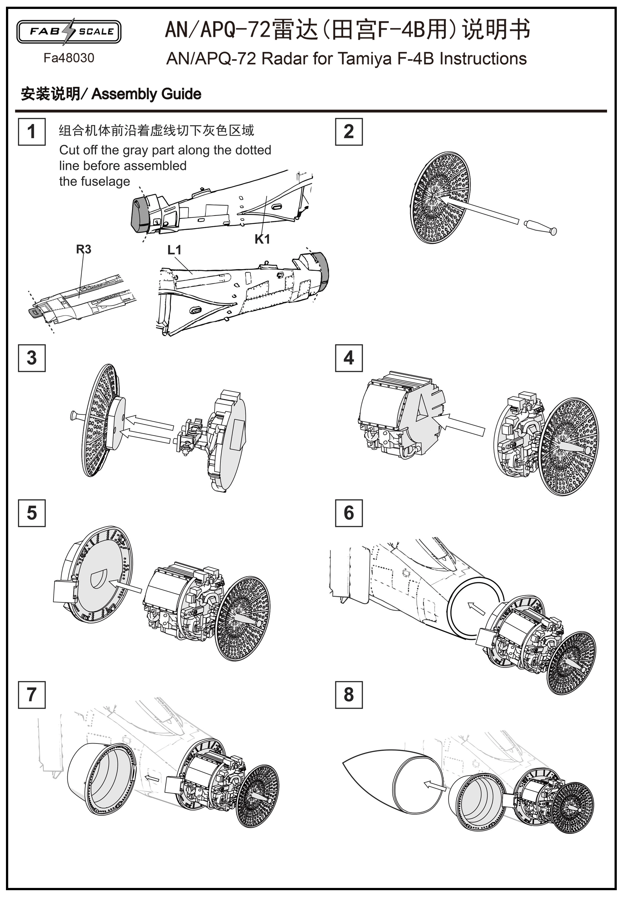 FAB SCALE
Fa48030

AN/APQ-72雷达(田宫F-4B用)说明书
AN/APQ-72 Radar for Tamiya F-4B Instructions

安装说明/ Assembly Guide

1
组合机体前沿着虚线切下灰色区域
Cut off the gray part along the dotted line before assembled the fuselage

K1
R3
L1

2

3

4

5

6

7

8