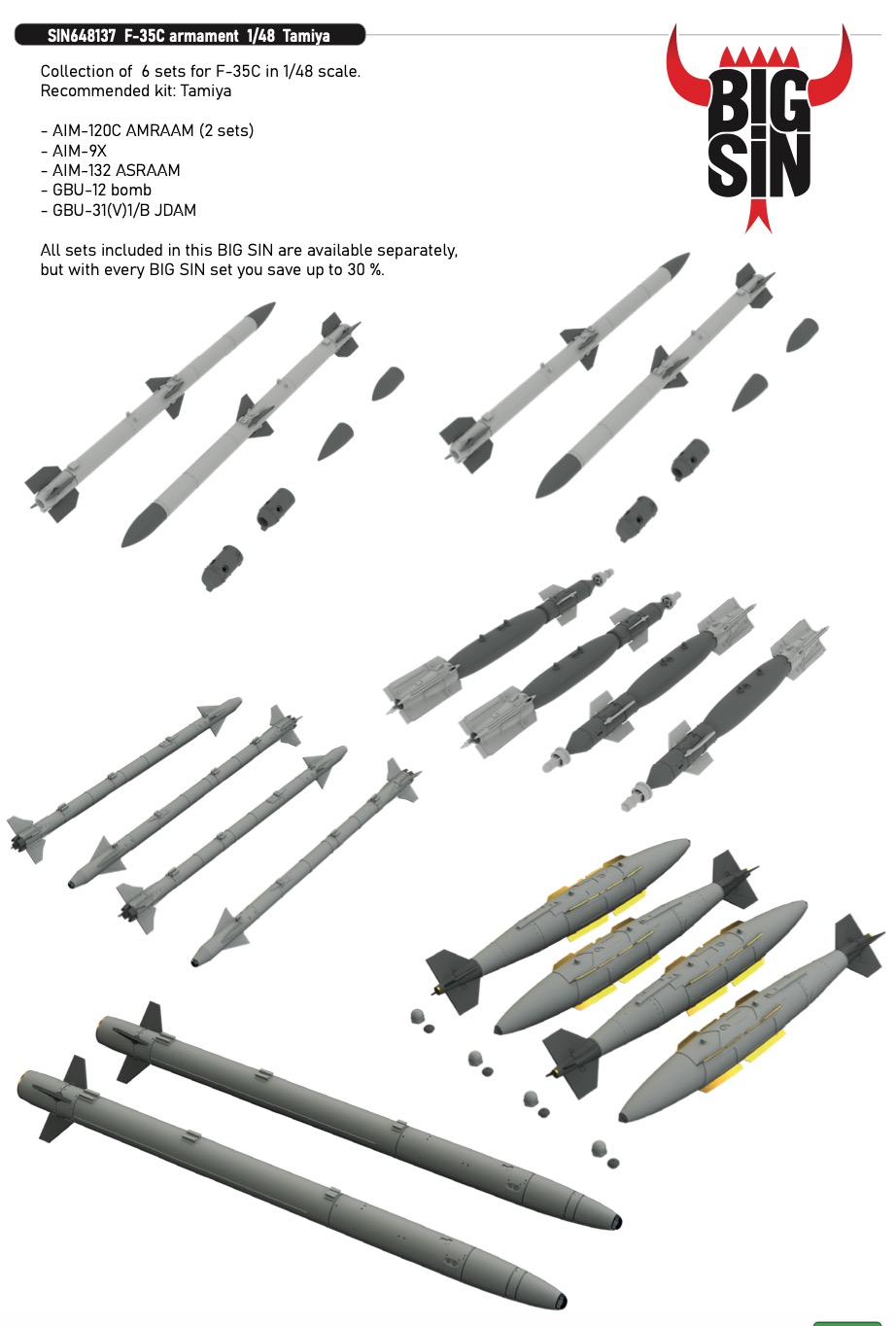 SIN648137 F-35C armament 1/48 Tamiya

BIG SIN

Collection of 6 sets for F-35C in 1/48 scale.
Recommended kit: Tamiya

- AIM-120C AMRAAM (2 sets)
- AIM-9X
- AIM-132 ASRAAM
- GBU-12 bomb
- GBU-31(V)1/B JDAM

All sets included in this BIG SIN are available separately, but with every BIG SIN set you save up to 30 %.