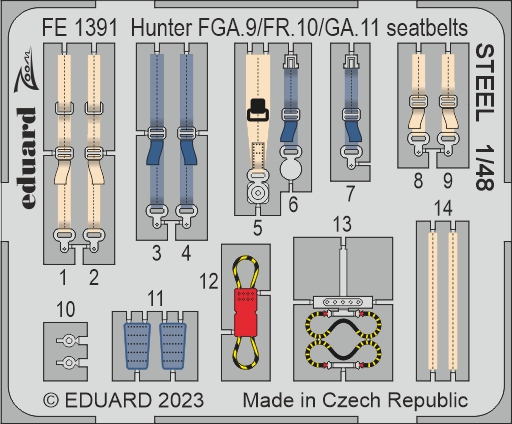 FE 1391 Hunter FGA.9/FR.10/GA.11 seatbelts

eduard Zoom

STEEL 1/48

1 2 3 4 5 6 7 8 9 10 11 12 13 14

© EDUARD 2023 Made in Czech Republic