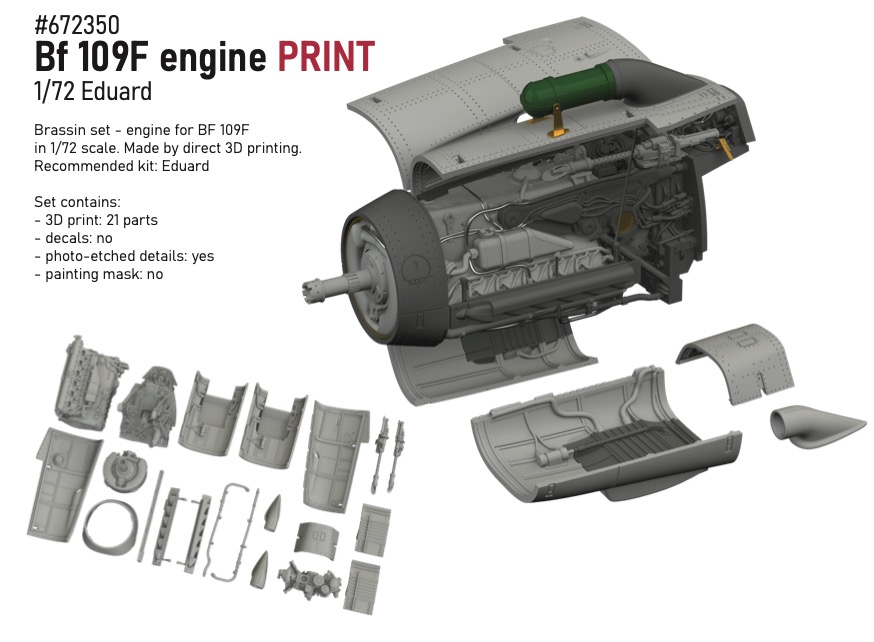 #672350
Bf 109F engine PRINT
1/72 Eduard

Brassin set - engine for BF 109F in 1/72 scale. Made by direct 3D printing. Recommended kit: Eduard

Set contains:
- 3D print: 21 parts
- decals: no
- photo-etched details: yes
- painting mask: no