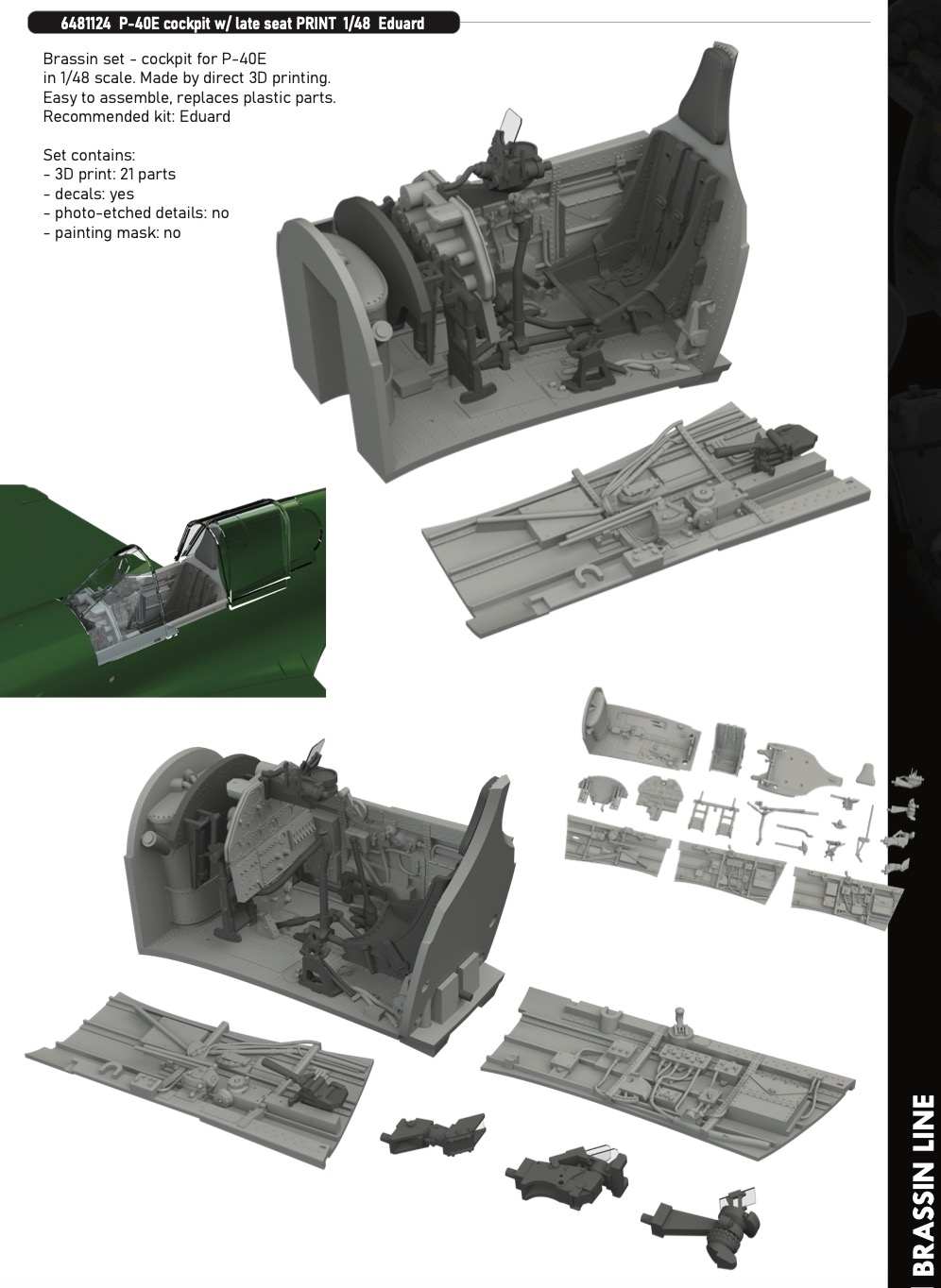 6481124 P-40E cockpit w/ late seat PRINT 1/48 Eduard

Brassin set - cockpit for P-40E in 1/48 scale. Made by direct 3D printing. Easy to assemble, replaces plastic parts. Recommended kit: Eduard

Set contains:
- 3D print: 21 parts
- decals: yes
- photo-etched details: no
- painting mask: no

BRASSIN LINE