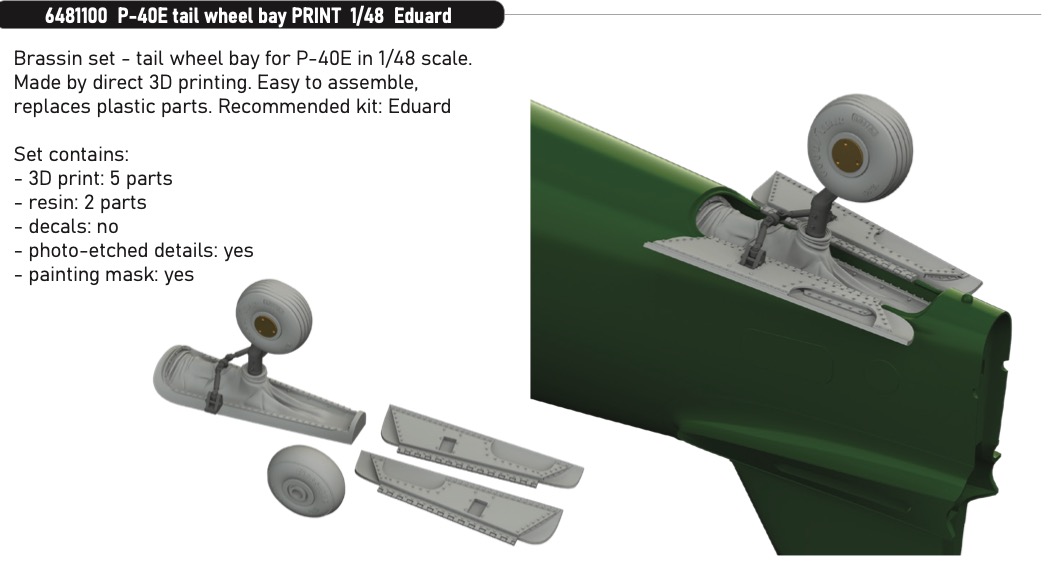 6481100 P-40E tail wheel bay PRINT 1/48 Eduard

Brassin set - tail wheel bay for P-40E in 1/48 scale. Made by direct 3D printing. Easy to assemble, replaces plastic parts. Recommended kit: Eduard

Set contains:
- 3D print: 5 parts
- resin: 2 parts
- decals: no
- photo-etched details: yes
- painting mask: yes