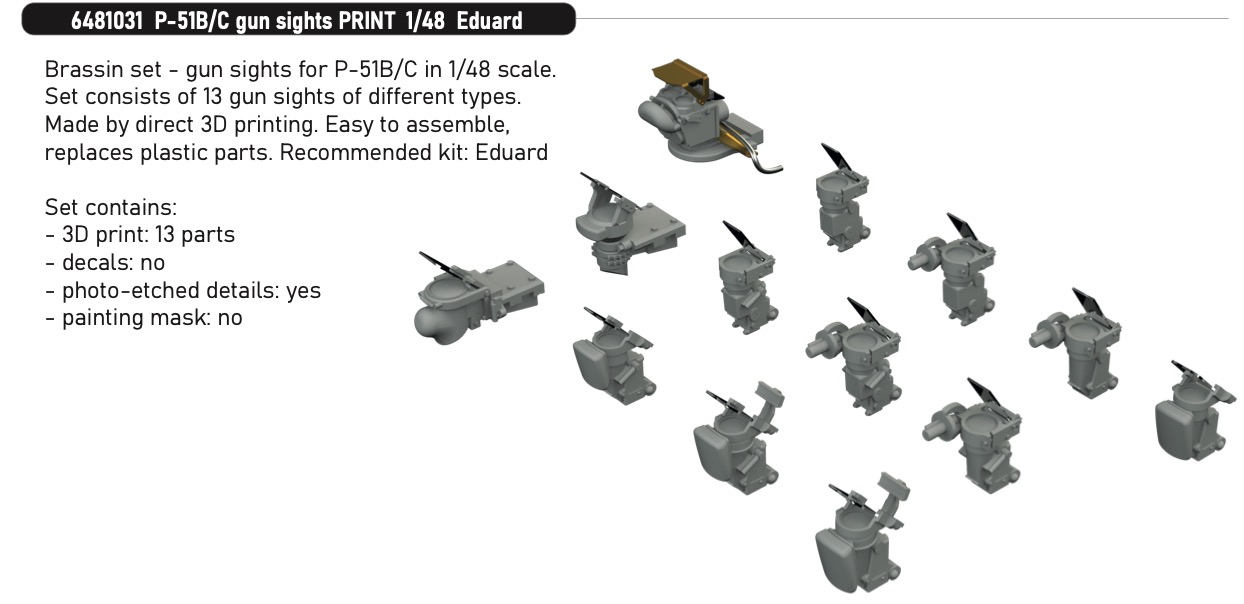 6481031 P-51B/C gun sights PRINT 1/48 Eduard

Brassin set - gun sights for P-51B/C in 1/48 scale. Set consists of 13 gun sights of different types. Made by direct 3D printing. Easy to assemble, replaces plastic parts. Recommended kit: Eduard

Set contains:
- 3D print: 13 parts
- decals: no
- photo-etched details: yes
- painting mask: no