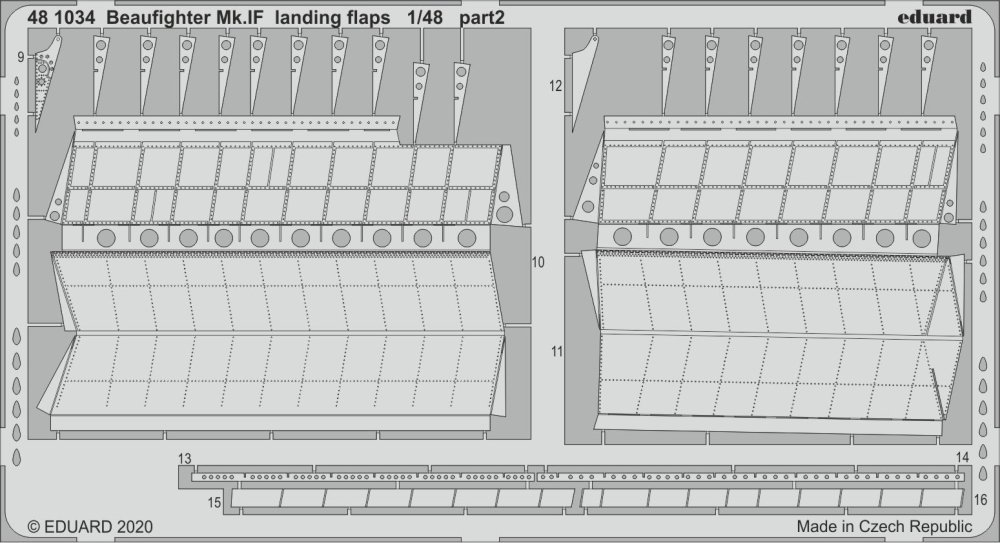 48 1034 Beaufighter Mk.IF landing flaps 1/48 part2

eduard

9

12

10

11

13

14

15

16

© EDUARD 2020

Made in Czech Republic