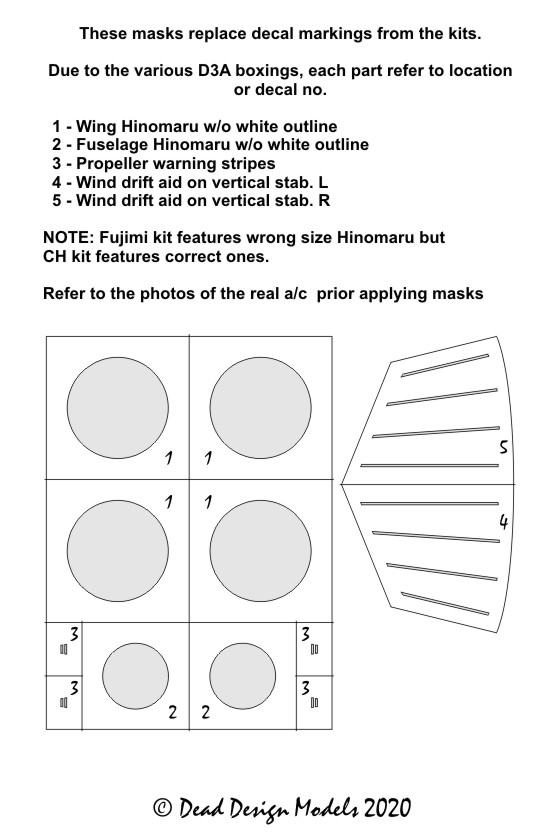 These masks replace decal markings from the kits.

Due to the various D3A boxings, each part refer to location or decal no.

1 - Wing Hinomaru w/o white outline
2 - Fuselage Hinomaru w/o white outline
3 - Propeller warning stripes
4 - Wind drift aid on vertical stab. L
5 - Wind drift aid on vertical stab. R

NOTE: Fujimi kit features wrong size Hinomaru but CH kit features correct ones.

Refer to the photos of the real a/c prior applying masks

1
1
5
1
1
4
3
3
3
3
2
2

© Dead Design Models 2020