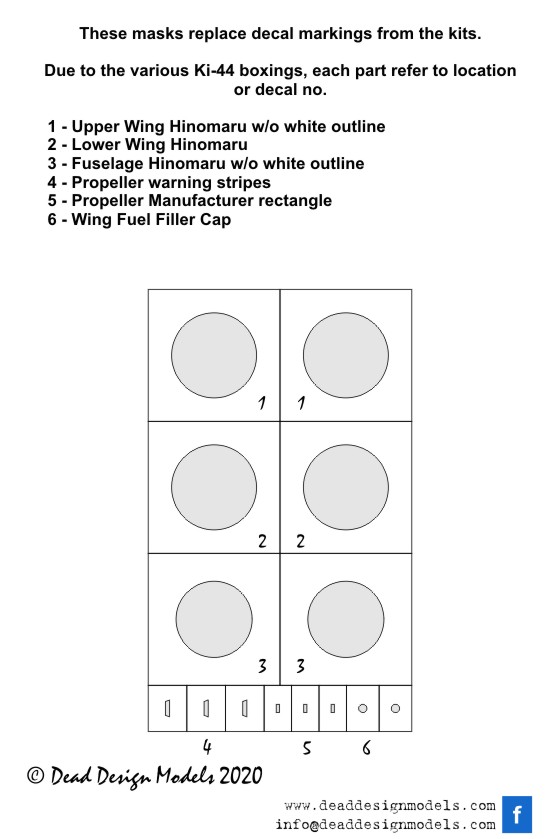 These masks replace decal markings from the kits.

Due to the various Ki-44 boxings, each part refer to location or decal no.

1 - Upper Wing Hinomaru w/o white outline
2 - Lower Wing Hinomaru
3 - Fuselage Hinomaru w/o white outline
4 - Propeller warning stripes
5 - Propeller Manufacturer rectangle
6 - Wing Fuel Filler Cap

1 1
2 2
3 3

4 5 6

© Dead Design Models 2020

www.deaddesignmodels.com
info@deaddesignmodels.com
f