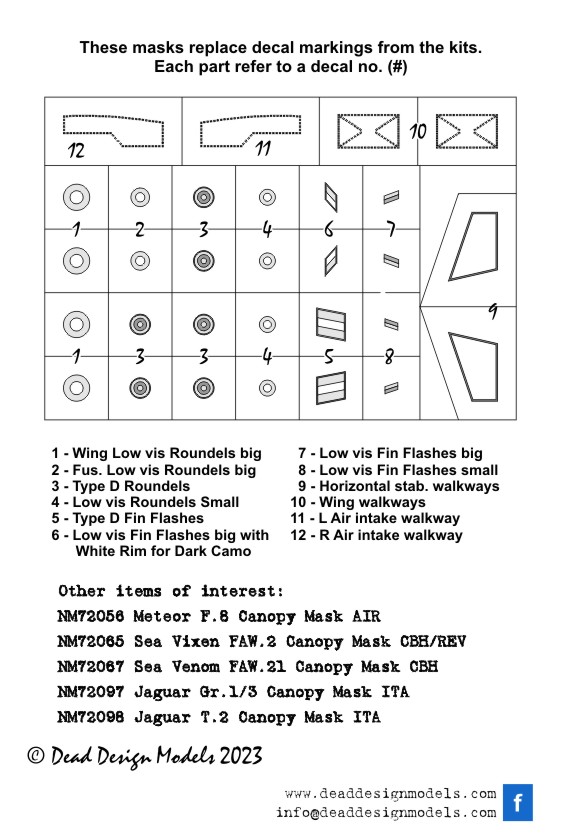 These masks replace decal markings from the kits.
Each part refer to a decal no. (#)

12
11
10
1 2 3 4 6 7
9
1 3 3 4 5 8

1 - Wing Low vis Roundels big
2 - Fus. Low vis Roundels big
3 - Type D Roundels
4 - Low vis Roundels Small
5 - Type D Fin Flashes
6 - Low vis Fin Flashes big with White Rim for Dark Camo

7 - Low vis Fin Flashes big
8 - Low vis Fin Flashes small
9 - Horizontal stab. walkways
10 - Wing walkways
11 - L Air intake walkway
12 - R Air intake walkway

Other items of interest:
NM72056 Meteor F.8 Canopy Mask AIR
NM72065 Sea Vixen FAW.2 Canopy Mask CBH/REV
NM72067 Sea Venom FAW.21 Canopy Mask CBH
NM72097 Jaguar Gr.1/3 Canopy Mask ITA
NM72098 Jaguar T.2 Canopy Mask ITA

© Dead Design Models 2023

www.deaddesignmodels.com
info@deaddesignmodels.com
f