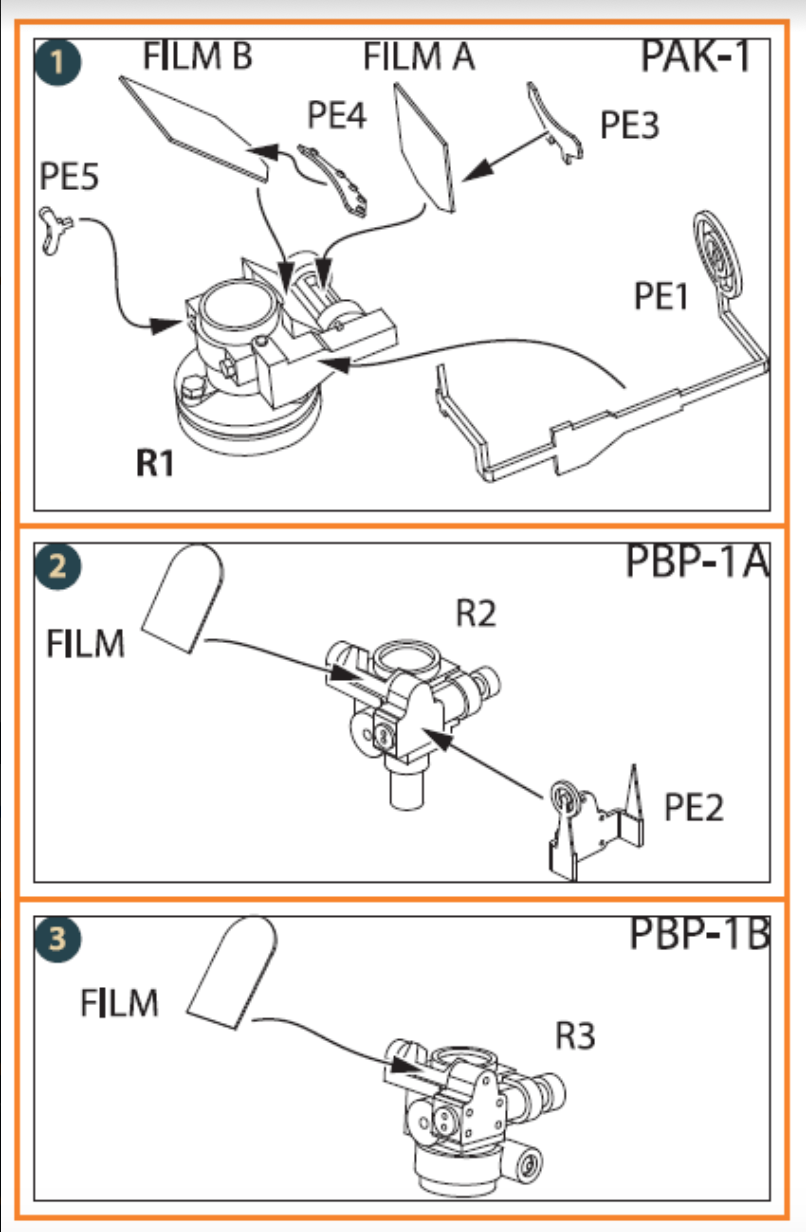 1
FILM B
FILM A
PAK-1
PE4
PE3
PE5
PE1
R1

2
PBP-1A
FILM
R2
PE2

3
PBP-1B
FILM
R3