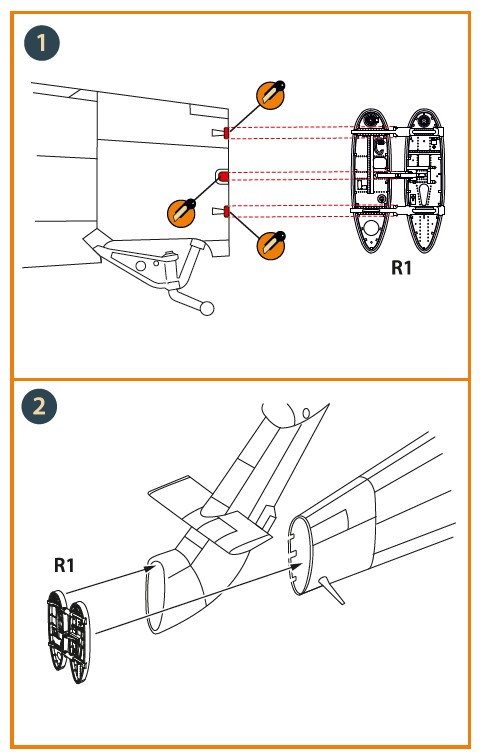 1

R1

2

R1