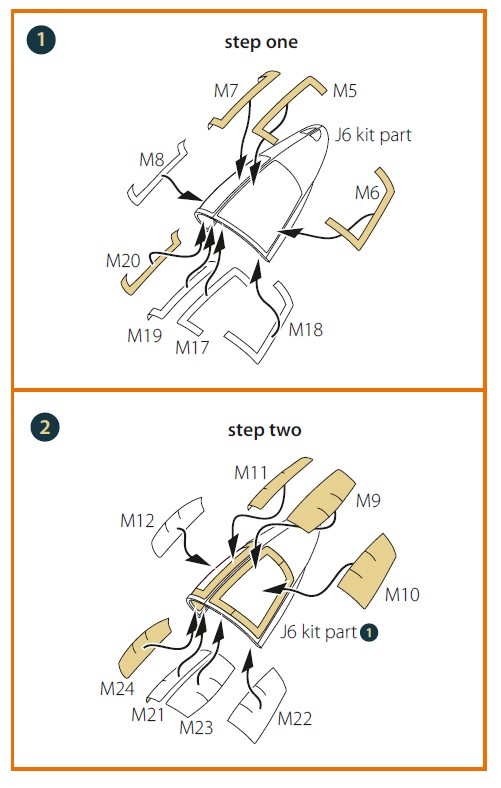 1

step one

M7
M5
J6 kit part
M8
M6
M20
M19
M17
M18

2

step two

M11
M9
M12
M10
J6 kit part 1
M24
M21
M23
M22