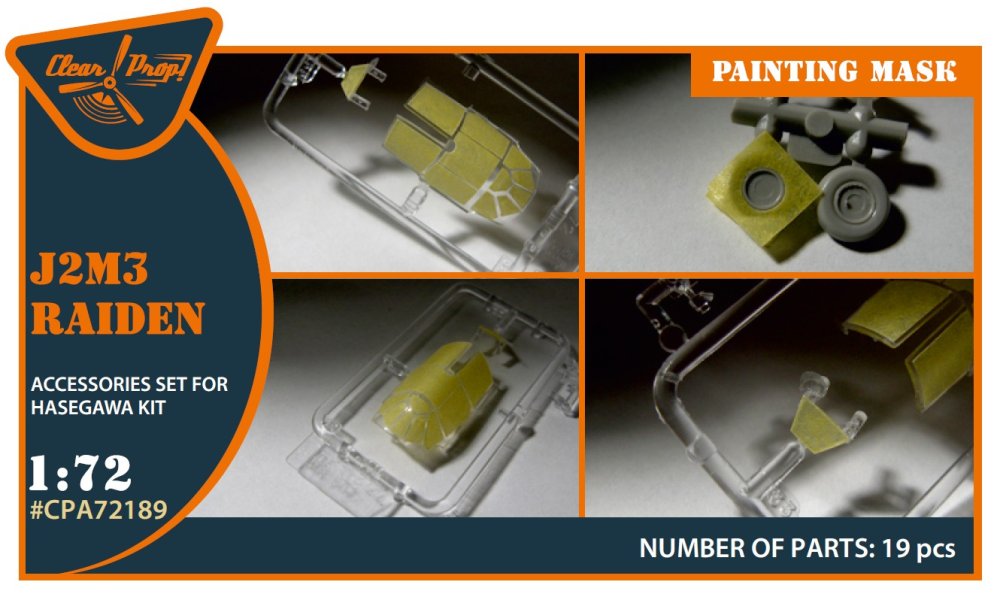 Clear Prop!

PAINTING MASK

J2M3
RAIDEN

ACCESSORIES SET FOR HASEGAWA KIT

1:72
#CPA72189

NUMBER OF PARTS: 19 pcs