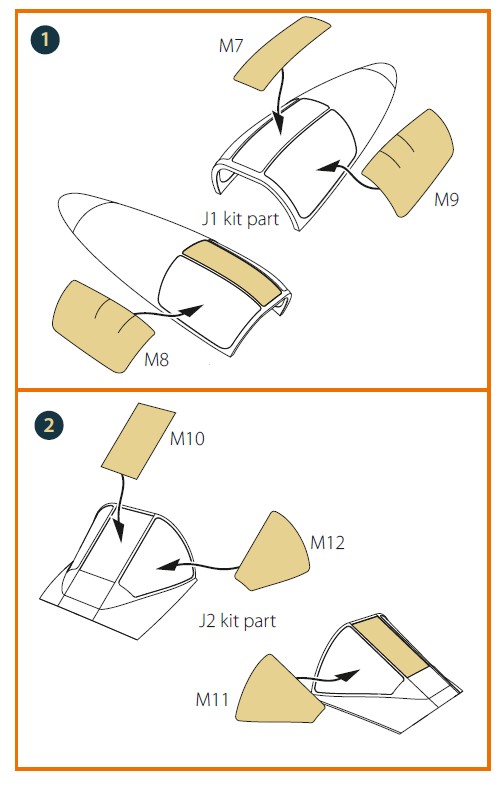 1

M7

M9

J1 kit part

M8

2

M10

M12

J2 kit part

M11