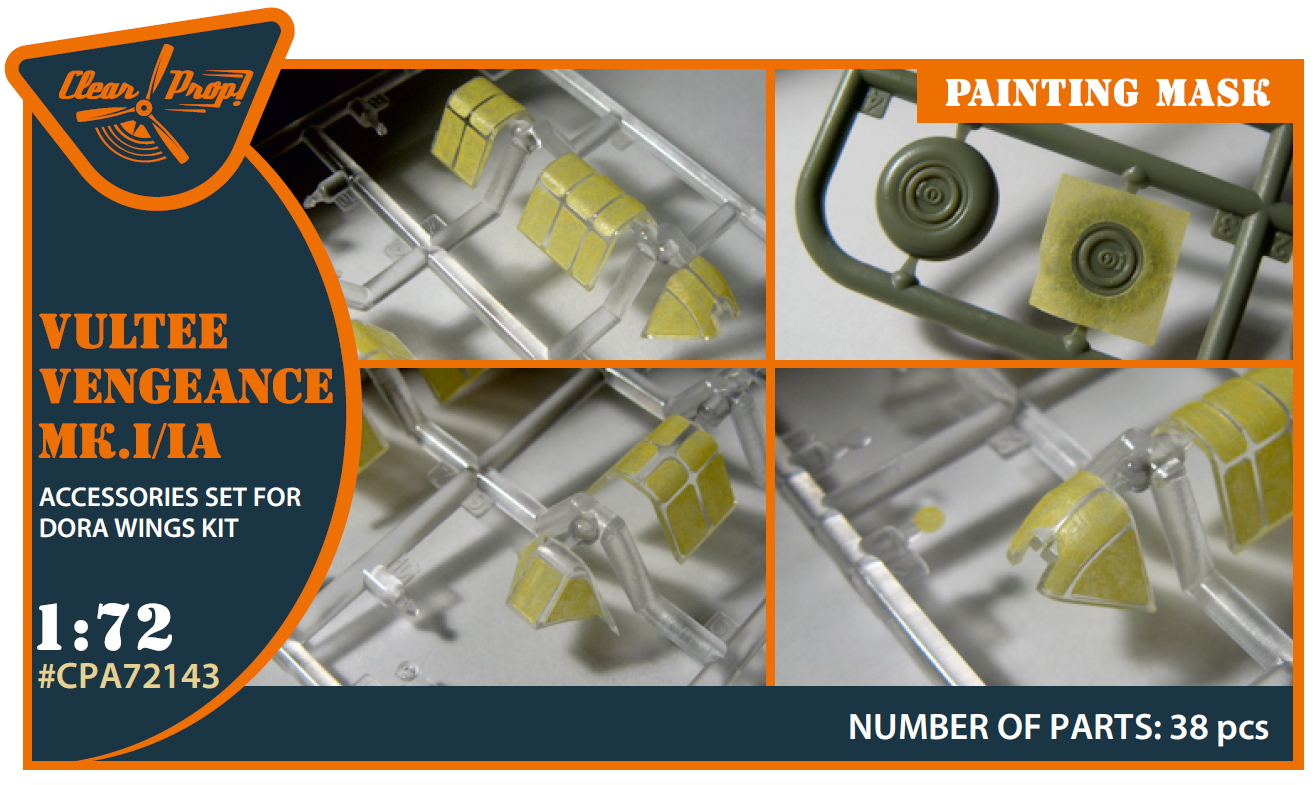 Clear Prop!

PAINTING MASK

VULTEE VENGEANCE MK.I/IA

ACCESSORIES SET FOR DORA WINGS KIT

1:72
#CPA72143

NUMBER OF PARTS: 38 pcs