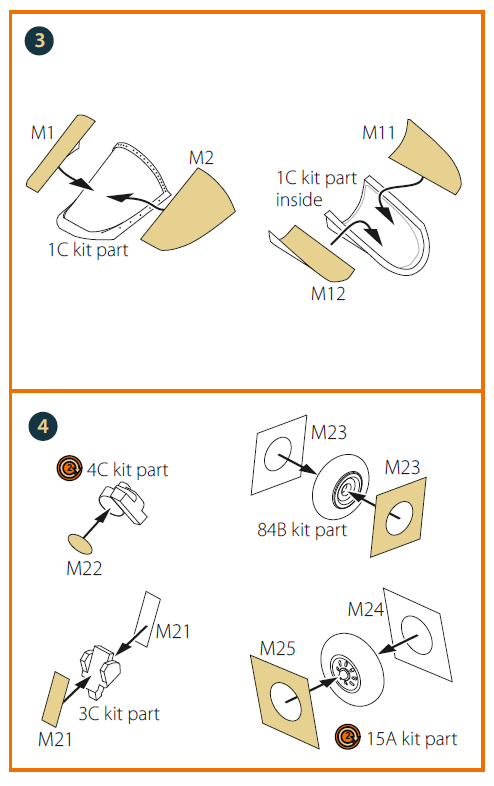 3

M1

M2

1C kit part

M11

1C kit part inside

M12

4

2 4C kit part

M22

M23

M23

84B kit part

M21

3C kit part

M21

M24

M25

2 15A kit part