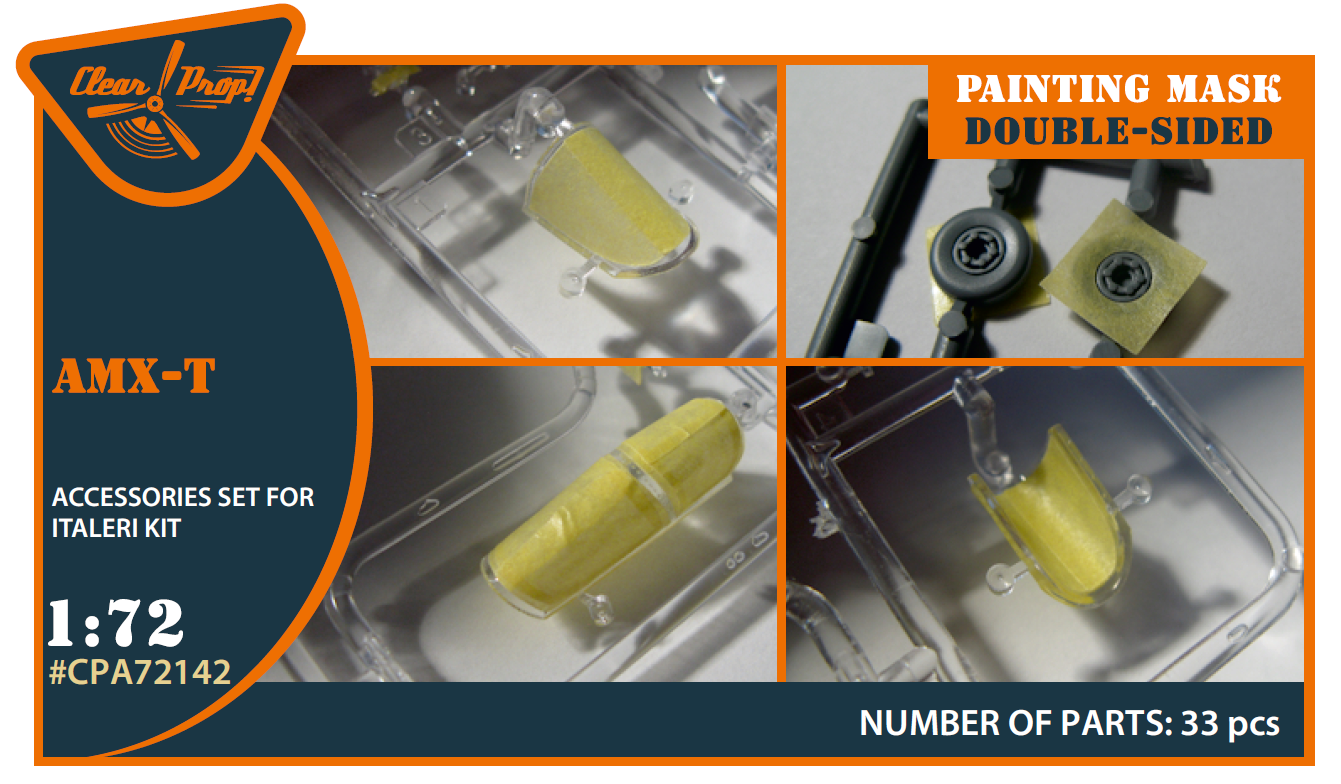 Clear Prop!

PAINTING MASK
DOUBLE-SIDED

AMX-T

ACCESSORIES SET FOR ITALERI KIT

1:72
#CPA72142

NUMBER OF PARTS: 33 pcs