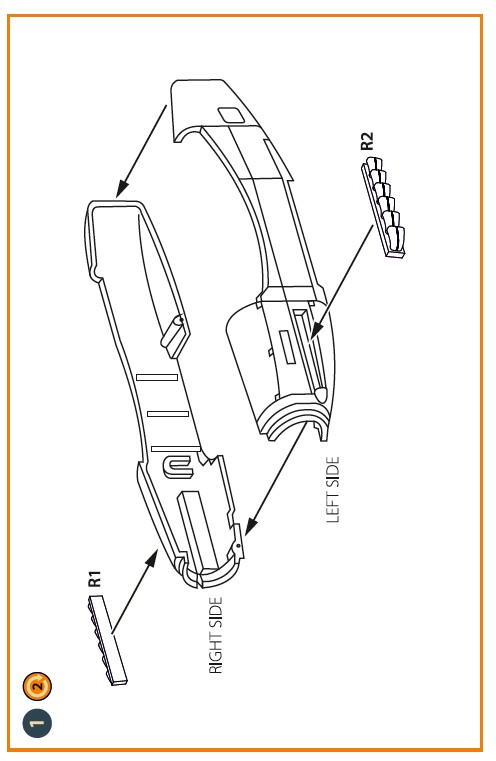 1
2
R1
RIGHT SIDE
LEFT SIDE
R2