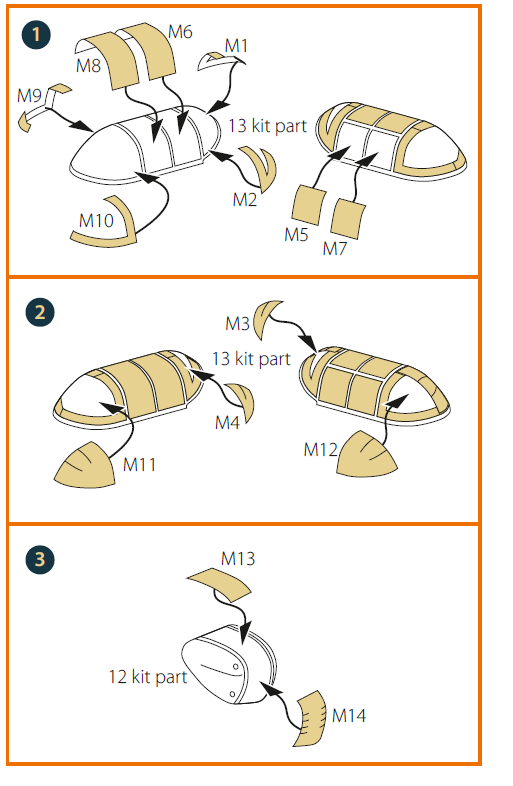 1

M8 M6 M1

M9

13 kit part

M2

M10

M5 M7

2

M3

13 kit part

M4

M11

M12

3

M13

12 kit part

M14