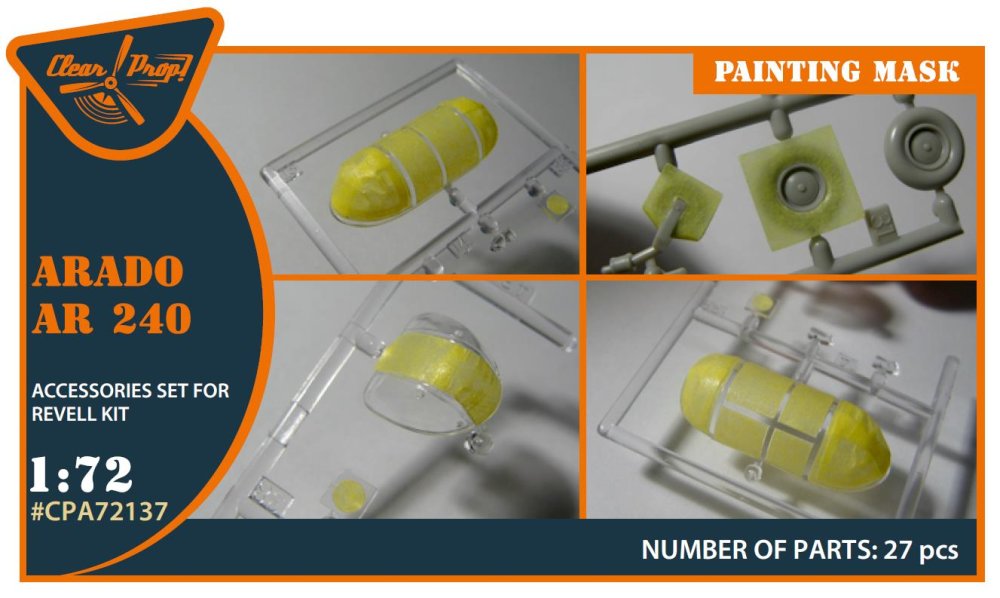 Clear Prop!

PAINTING MASK

ARADO
AR 240

ACCESSORIES SET FOR REVELL KIT

1:72
#CPA72137

NUMBER OF PARTS: 27 pcs