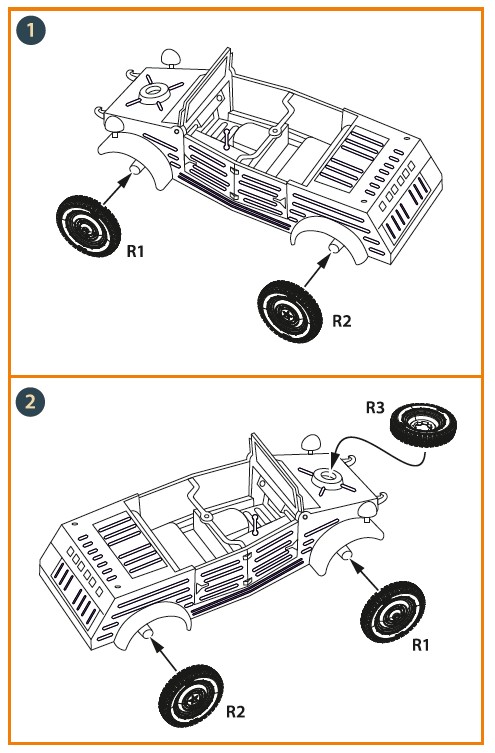 1

R1

R2

2

R3

R1

R2