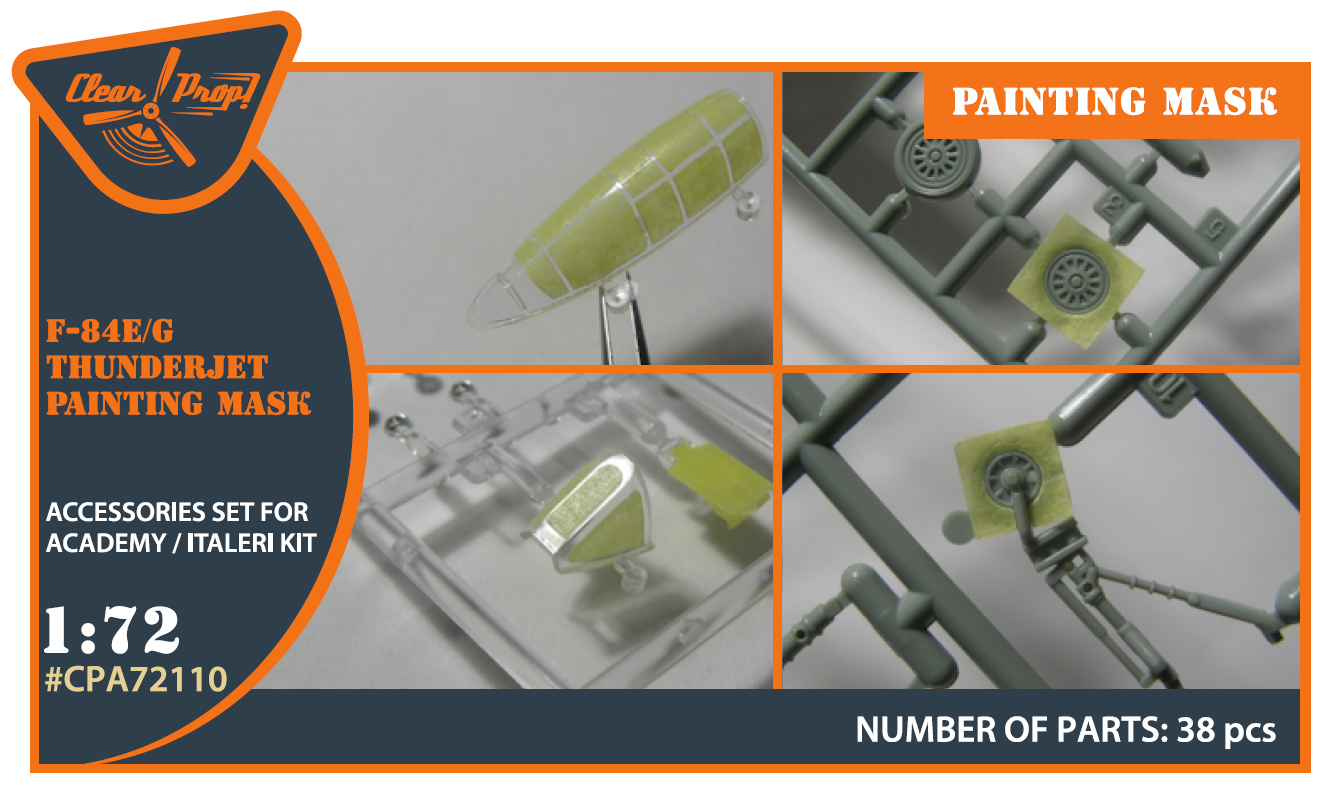 Clear Prop!

PAINTING MASK

F-84E/G
THUNDERJET
PAINTING MASK

ACCESSORIES SET FOR
ACADEMY / ITALERI KIT

1:72
#CPA72110

NUMBER OF PARTS: 38 pcs