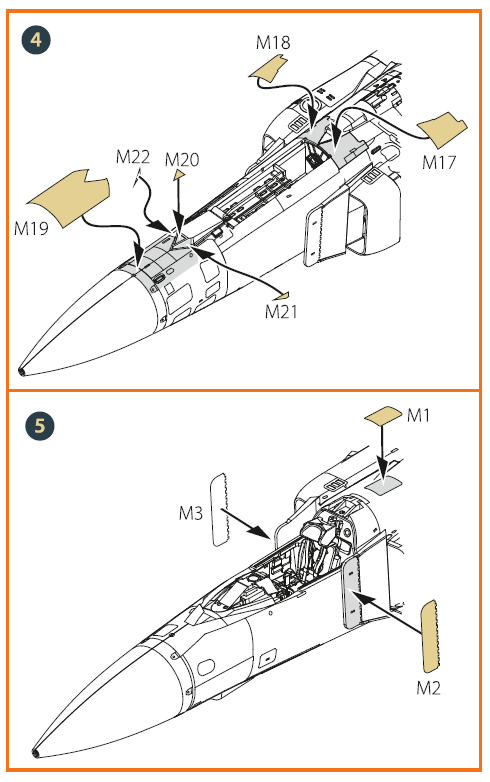 4

M18

M17

M22

M20

M19

M21

5

M1

M3

M2