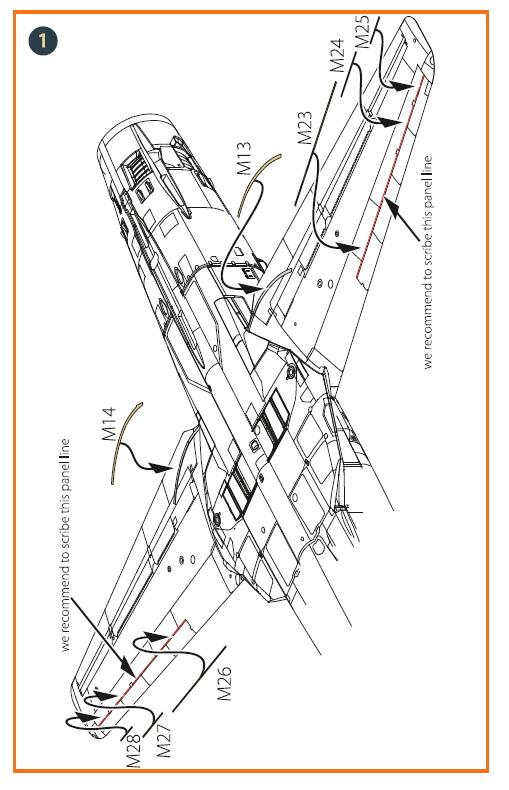 1

M25
M24
M23
M13
we recommend to scribe this panel line
M14
we recommend to scribe this panel line
M26
M27
M28