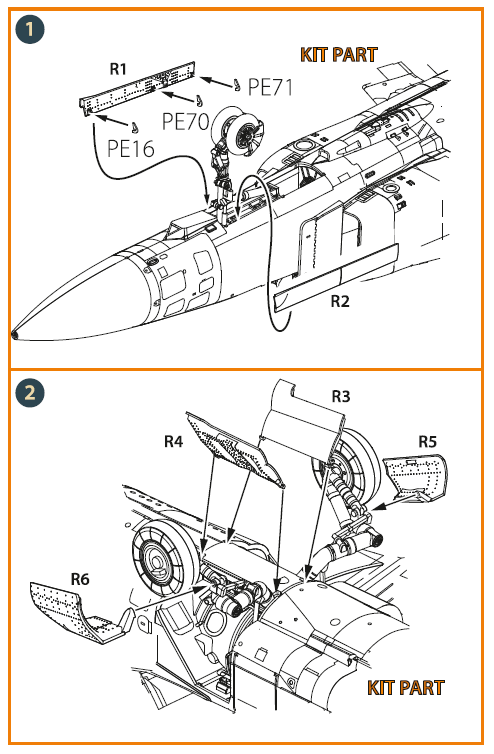 1

KIT PART

R1

PE71

PE70

PE16

R2

2

R3

R4

R5

R6

KIT PART