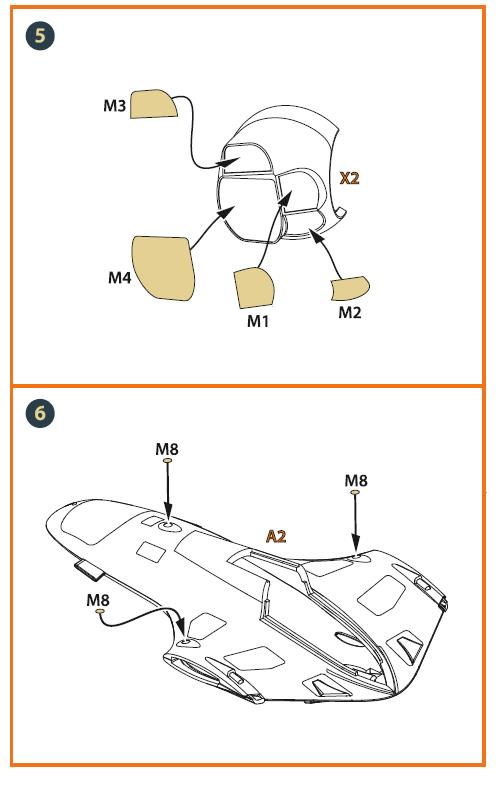 5

M3

X2

M4

M1

M2

6

M8

M8

A2

M8