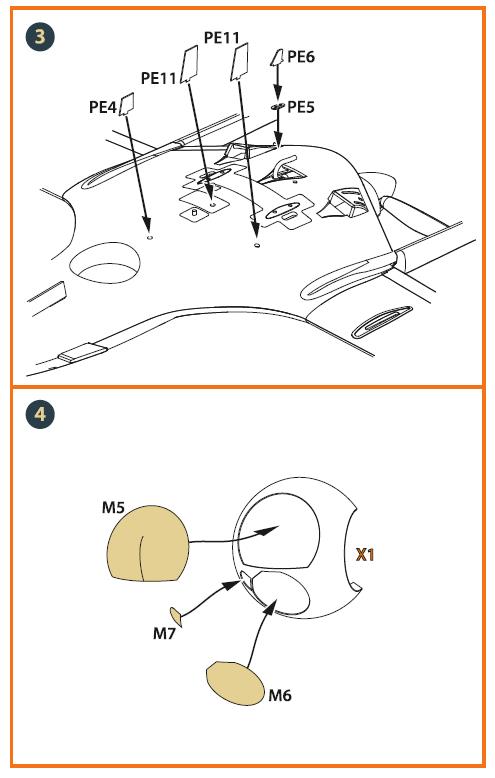 3

PE11
PE11
PE6
PE4
PE5

4

M5
X1
M7
M6