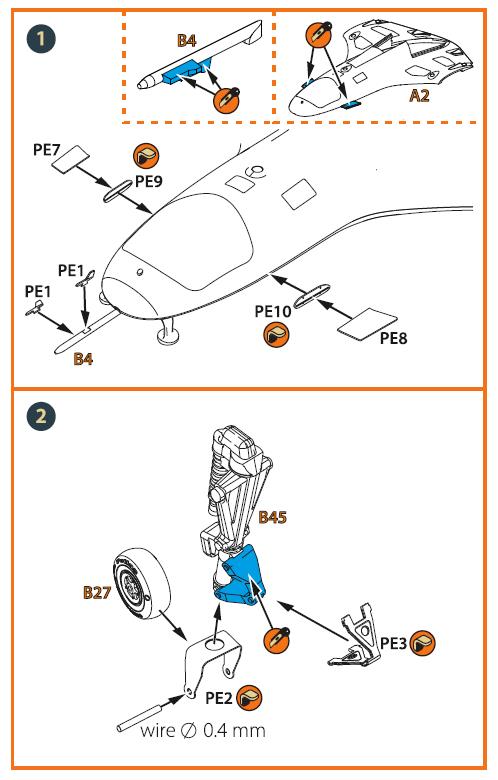 1

B4

A2

PE7

PE9

PE1

PE1

B4

PE10

PE8

2

B45

B27

PE3

PE2

wire ∅ 0.4 mm