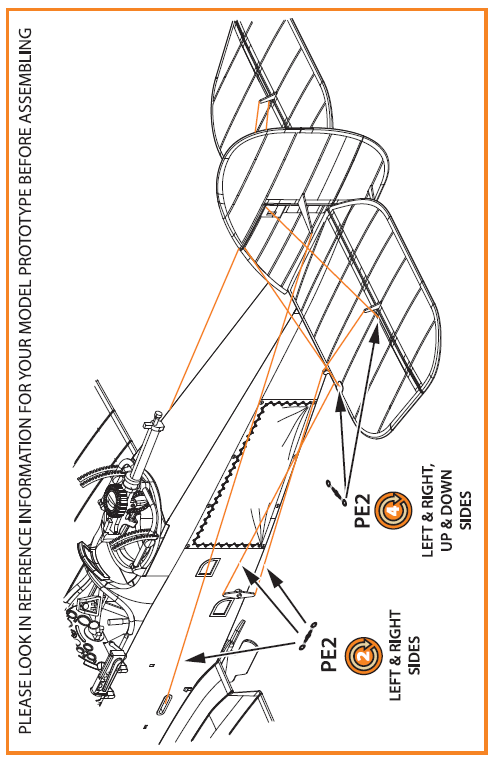 PLEASE LOOK IN REFERENCE INFORMATION FOR YOUR MODEL PROTOTYPE BEFORE ASSEMBLING

PE2
2
LEFT & RIGHT SIDES

PE2
4
LEFT & RIGHT, UP & DOWN SIDES