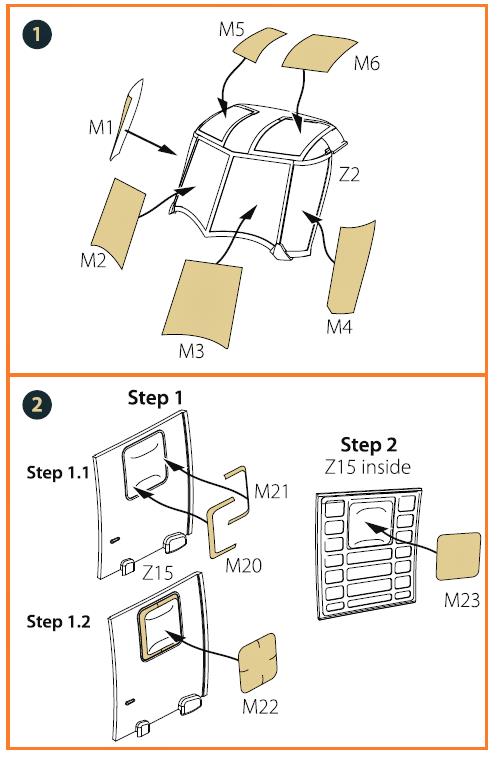 1

M5

M6

M1

Z2

M2

M3

M4

2

Step 1

Step 1.1

M21

M20

Z15

Step 1.2

M22

Step 2

Z15 inside

M23