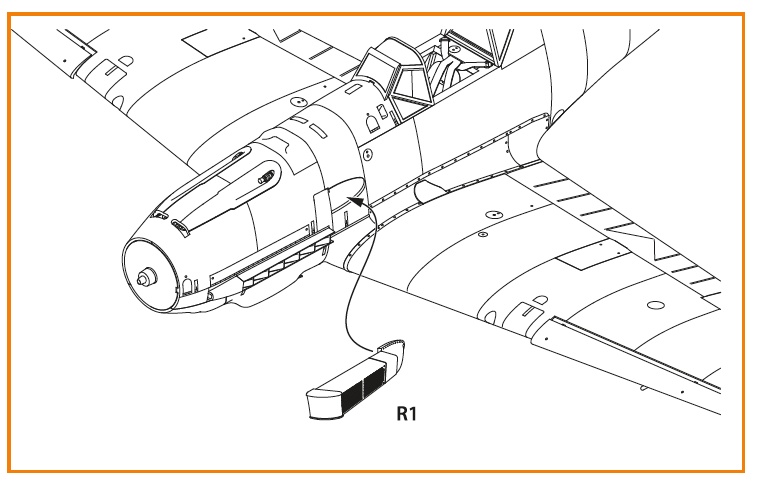 R1