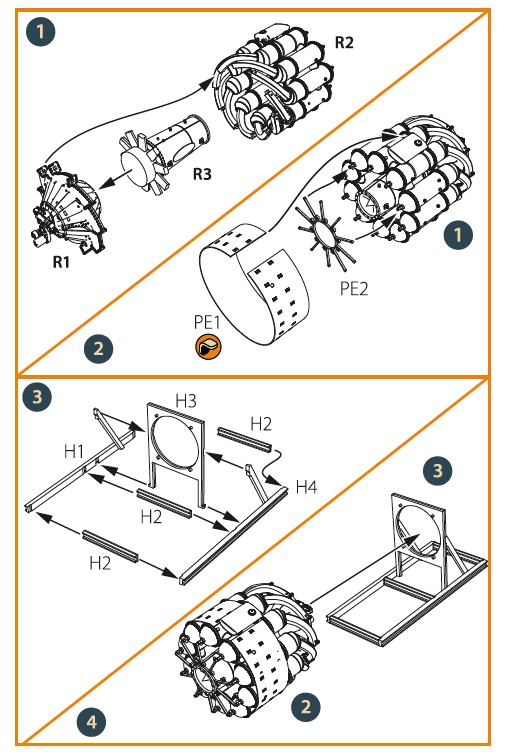 1

R2

R3

R1

1

PE2

PE1

2

3

H3

H2

H1

H4

H2

H2

3

2

4