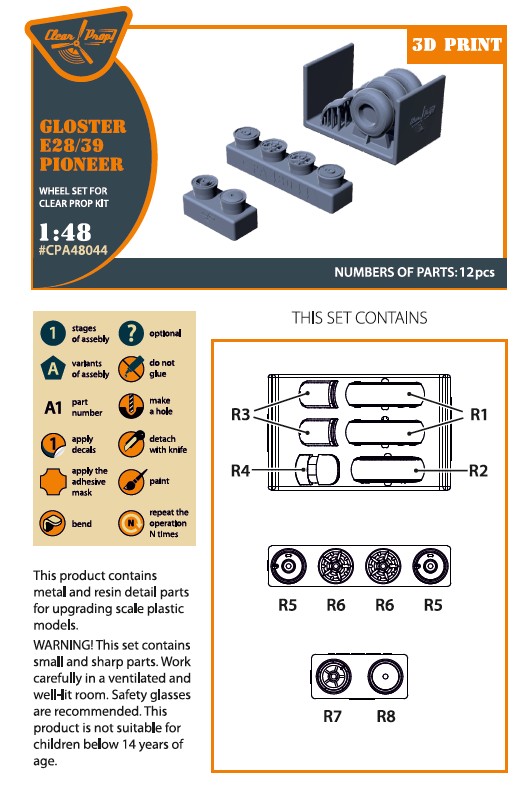 Clear Prop!

3D PRINT

GLOSTER E28/39 PIONEER

WHEEL SET FOR CLEAR PROP KIT

1:48
#CPA48044

NUMBERS OF PARTS: 12 pcs

1 stages of assebly
? optional
A variants of assebly
do not glue
A1 part number
make a hole
1 apply decals
detach with knife
apply the adhesive mask
paint
bend
N repeat the operation N times

This product contains metal and resin detail parts for upgrading scale plastic models.

WARNING! This set contains small and sharp parts. Work carefully in a ventilated and well-lit room. Safety glasses are recommended. This product is not suitable for children below 14 years of age.

THIS SET CONTAINS

R3
R1
R4
R2

R5 R6 R6 R5

R7 R8