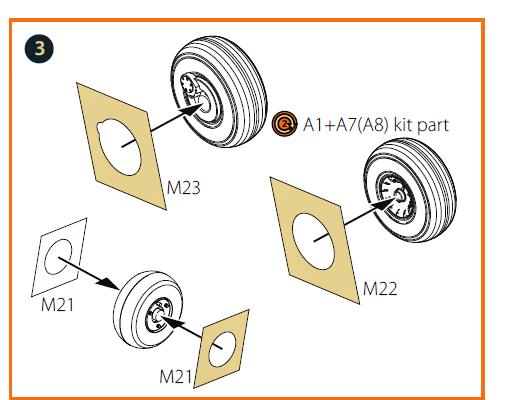 3

2 A1+A7(A8) kit part

M23

M22

M21

M21